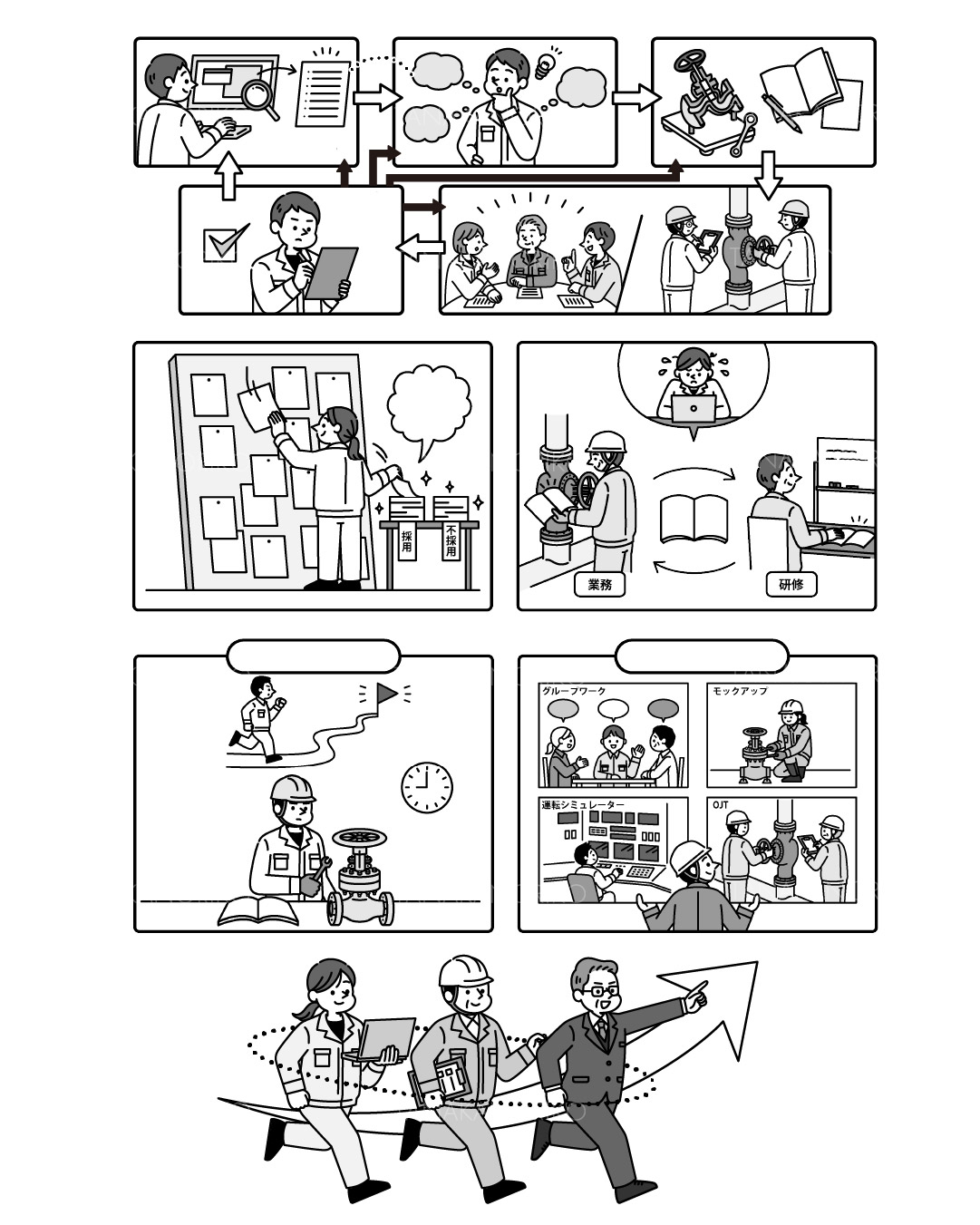 採用

不採用

業務

研修

グループワーク

モックアップ

運転シミュレーター

OJT